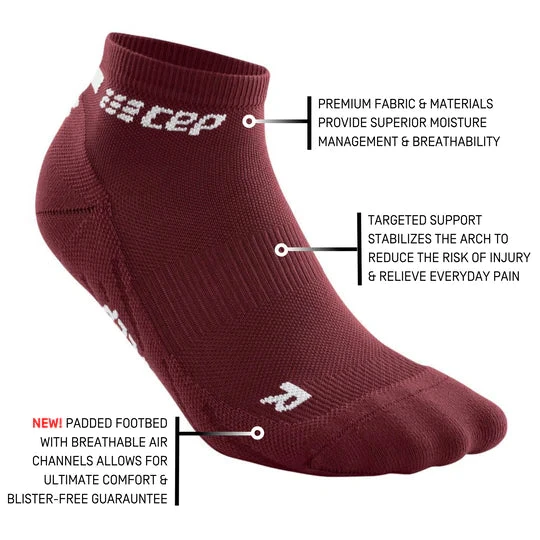 cep

PREMIUM FABRIC & MATERIALS PROVIDE SUPERIOR MOISTURE MANAGEMENT & BREATHABILITY

TARGETED SUPPORT STABILIZES THE ARCH TO REDUCE THE RISK OF INJURY & RELIEVE EVERYDAY PAIN

R

NEW! PADDED FOOTBED WITH BREATHABLE AIR CHANNELS ALLOWS FOR ULTIMATE COMFORT & BLISTER-FREE GUARAUNTEE