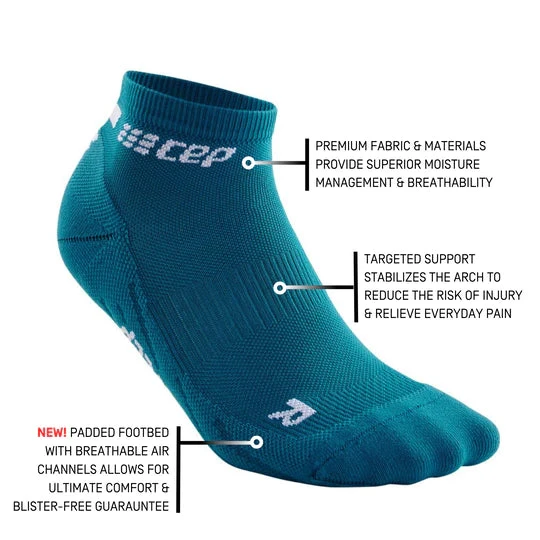 cep

PREMIUM FABRIC & MATERIALS PROVIDE SUPERIOR MOISTURE MANAGEMENT & BREATHABILITY

TARGETED SUPPORT STABILIZES THE ARCH TO REDUCE THE RISK OF INJURY & RELIEVE EVERYDAY PAIN

R

NEW! PADDED FOOTBED WITH BREATHABLE AIR CHANNELS ALLOWS FOR ULTIMATE COMFORT & BLISTER-FREE GUARAUNTEE